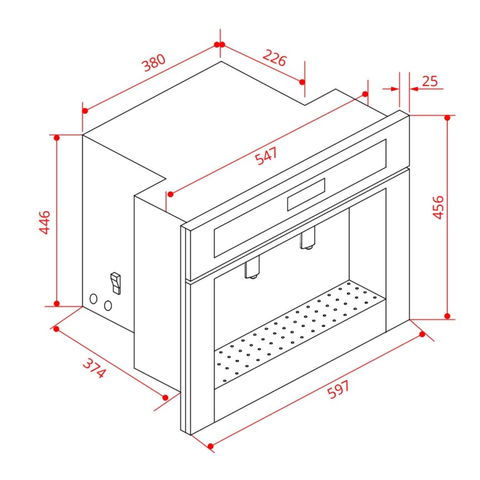 380
226
25
547
446
456
374
597