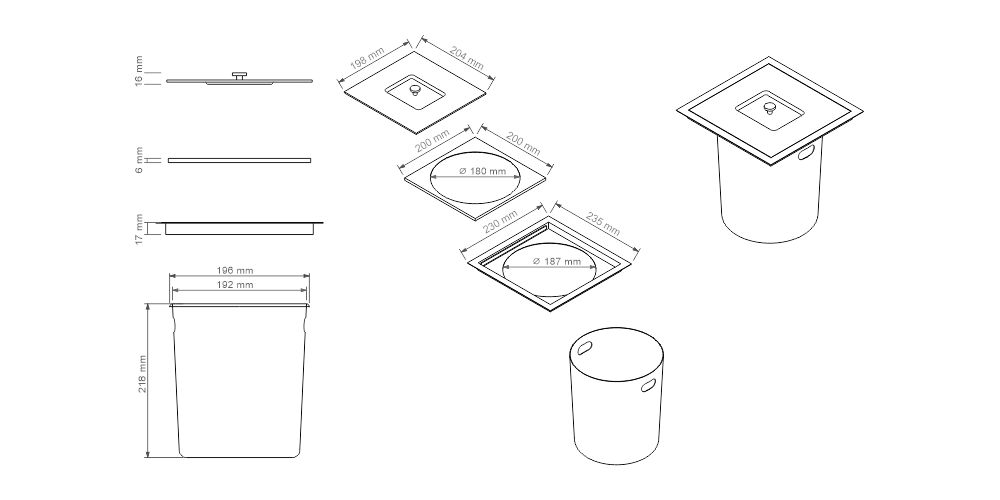 16 mm

6 mm

17 mm

196 mm
192 mm

218 mm

198 mm
204 mm

200 mm
200 mm
Ø 180 mm

230 mm
235 mm
Ø 187 mm