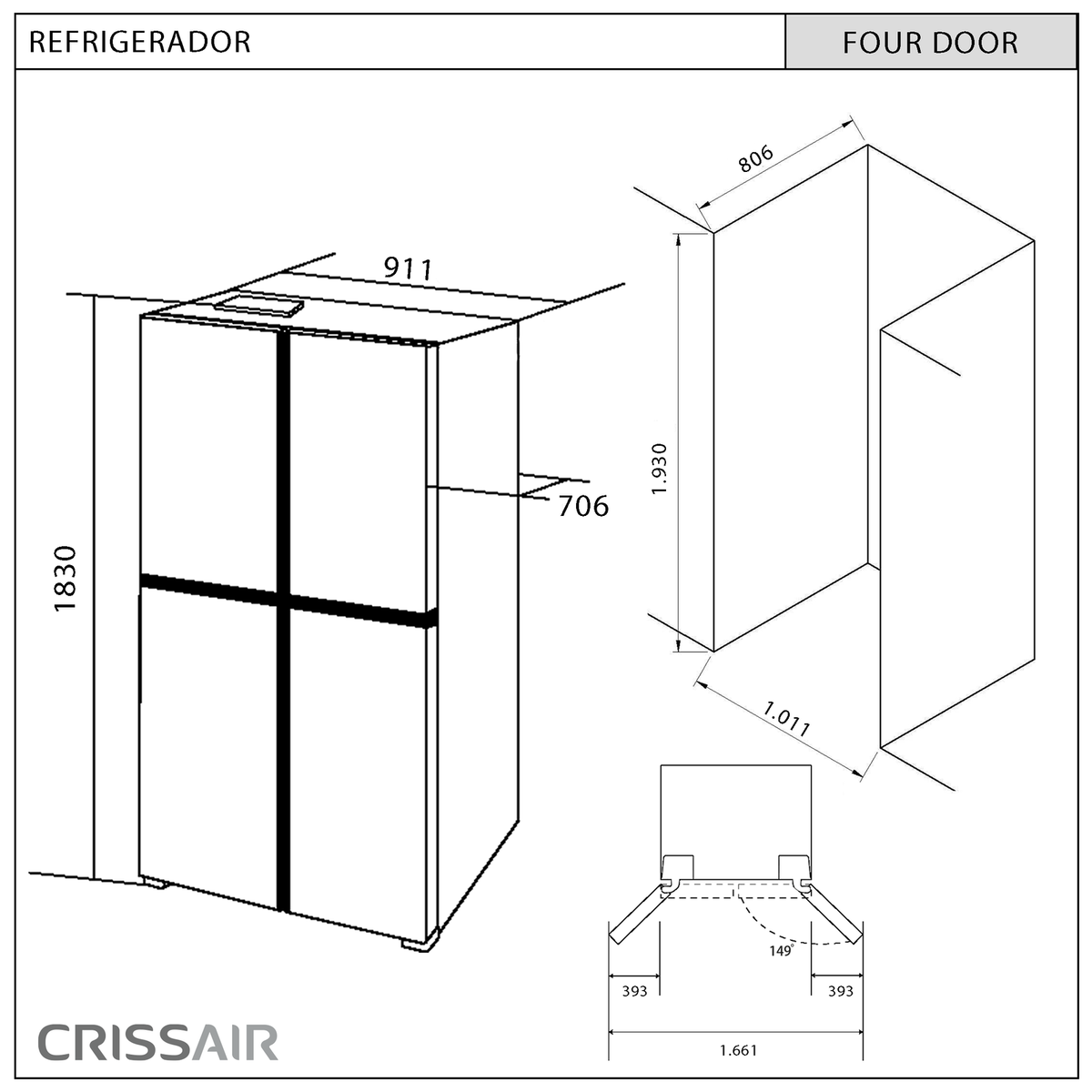 REFRIGERADOR

FOUR DOOR

911

706

1830

806

1.930

1.011

149°

393

393

1.661

CRISSAIR