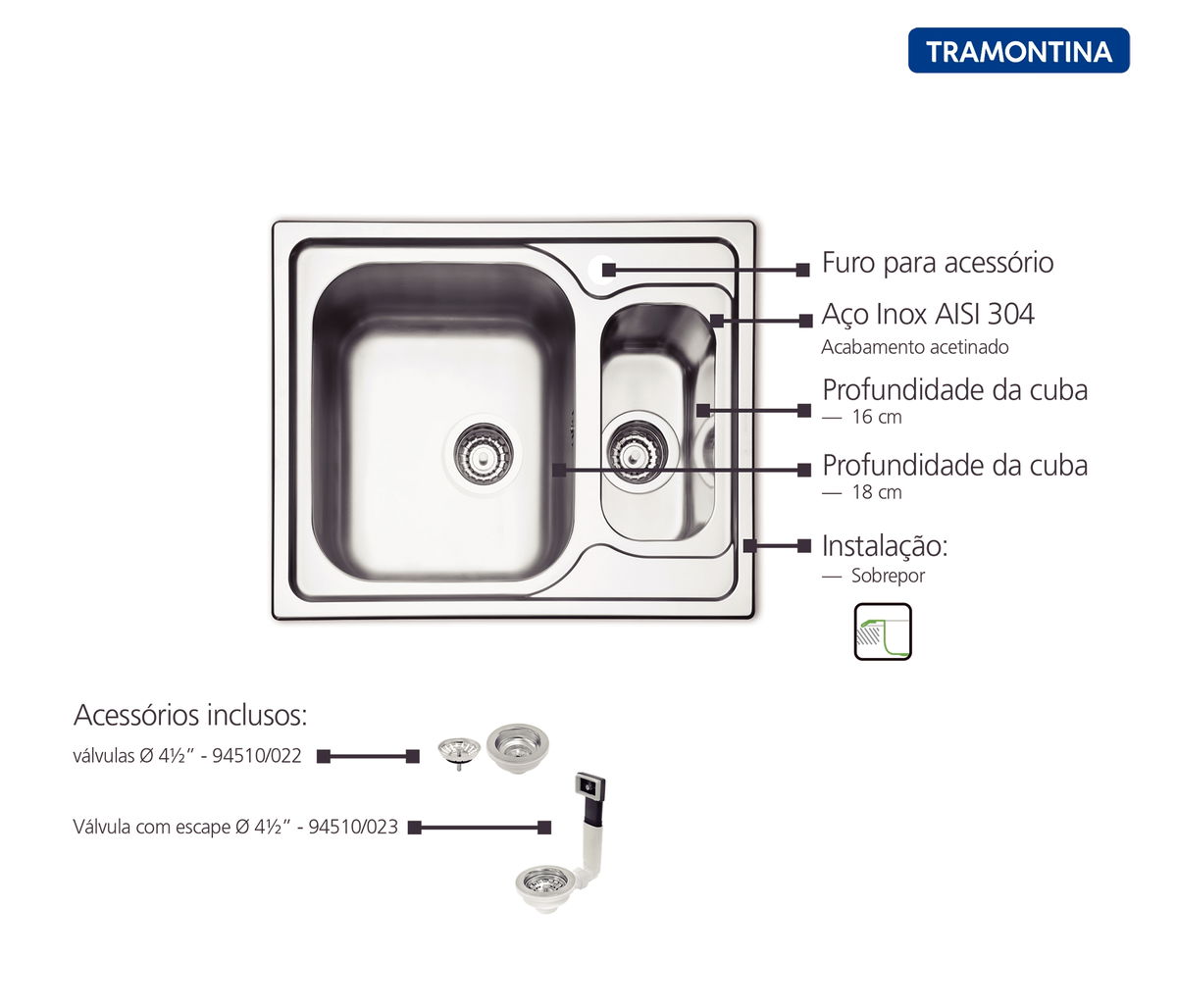 TRAMONTINA

Furo para acessório

Aço Inox AISI 304
Acabamento acetinado

Profundidade da cuba
— 16 cm

Profundidade da cuba
— 18 cm

Instalação:
— Sobrepor

Acessórios inclusos:
válvulas Ø 4½" - 94510/022

Válvula com escape Ø 4½" - 94510/023