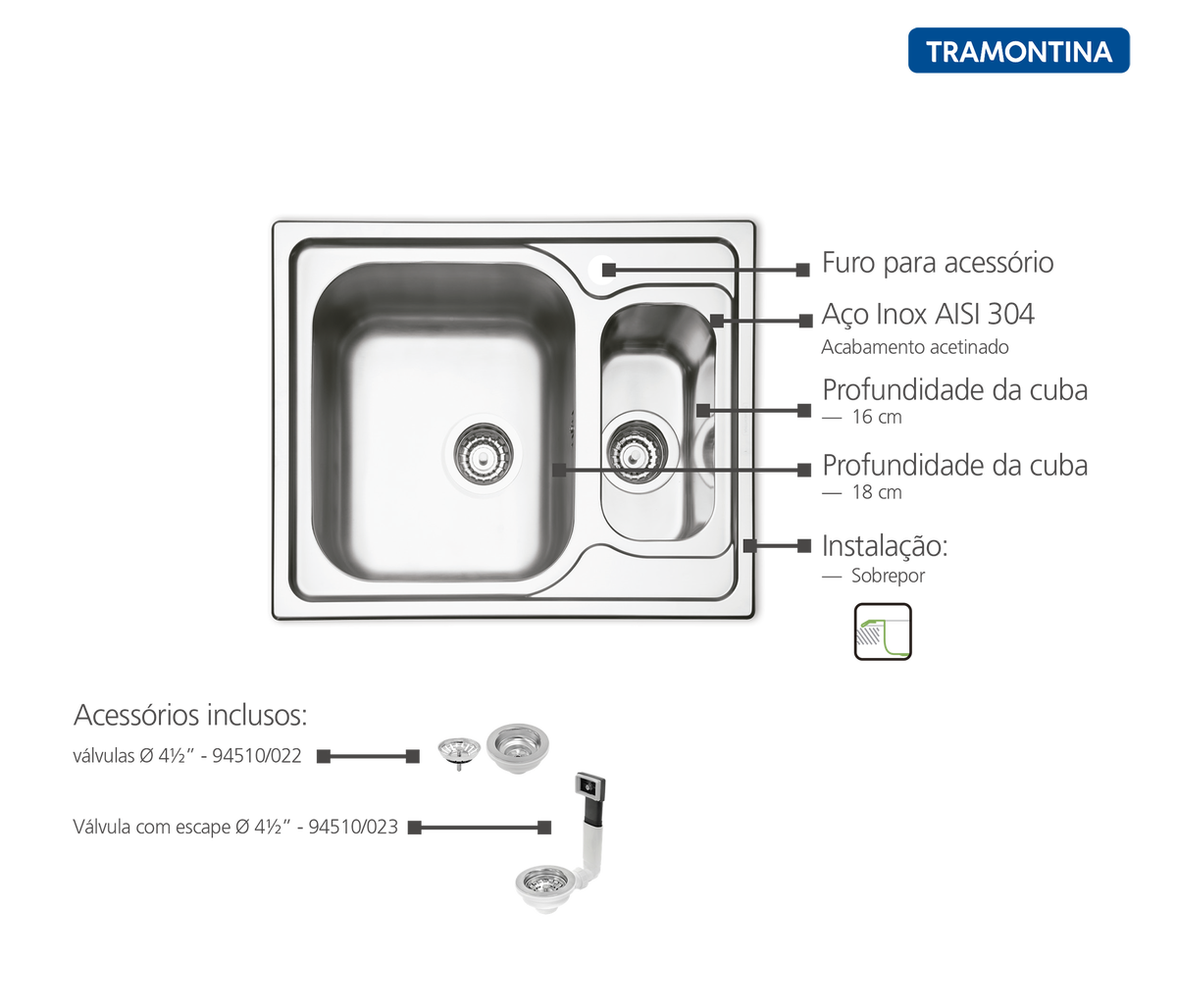 TRAMONTINA

Furo para acessório

Aço Inox AISI 304
Acabamento acetinado

Profundidade da cuba
— 16 cm

Profundidade da cuba
— 18 cm

Instalação:
— Sobrepor

Acessórios inclusos:

válvulas Ø 4½" - 94510/022

Válvula com escape Ø 4½" - 94510/023