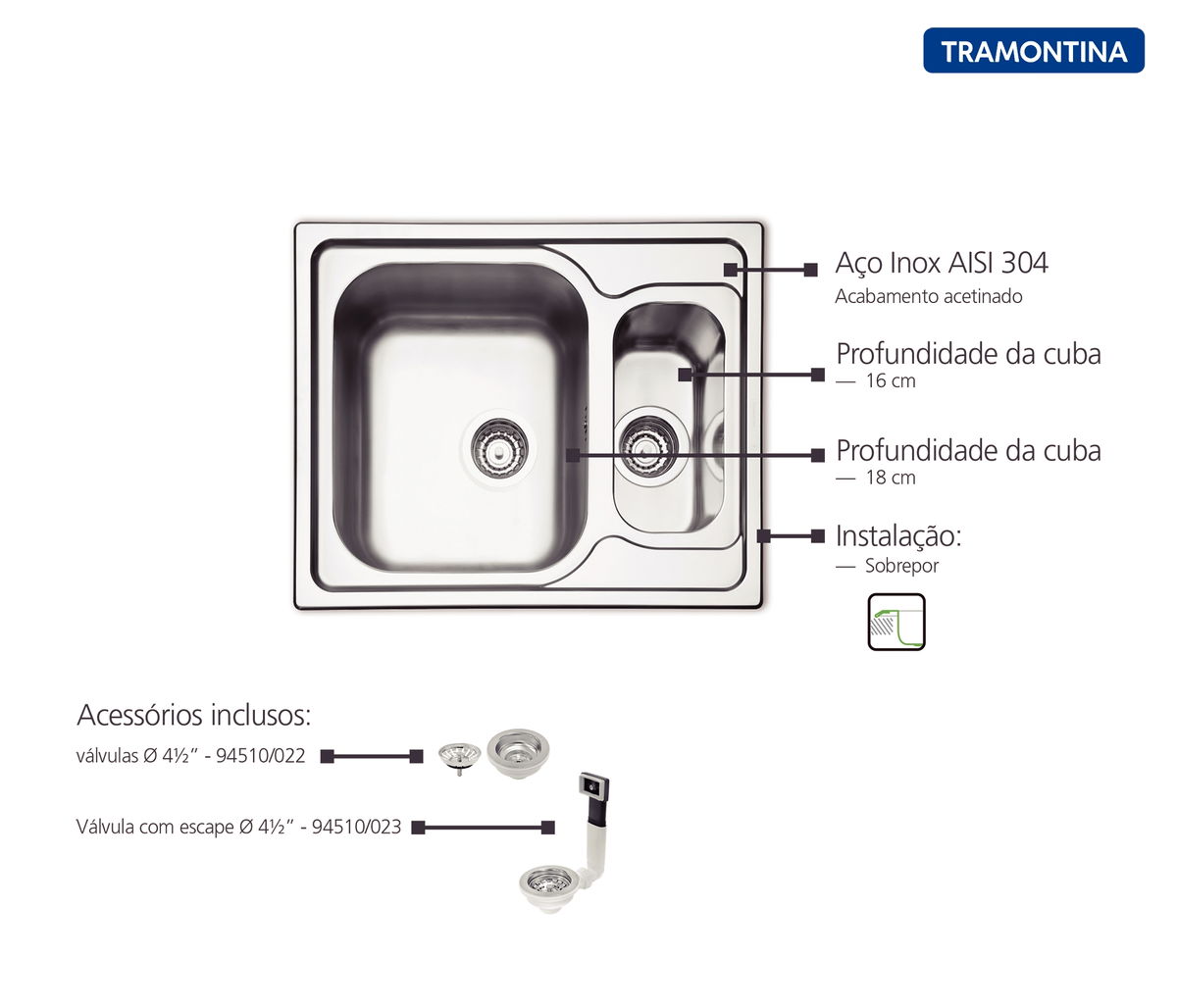 TRAMONTINA

Aço Inox AISI 304
Acabamento acetinado

Profundidade da cuba
— 16 cm

Profundidade da cuba
— 18 cm

Instalação:
— Sobrepor

Acessórios inclusos:
válvulas Ø 4½" - 94510/022

Válvula com escape Ø 4½" - 94510/023