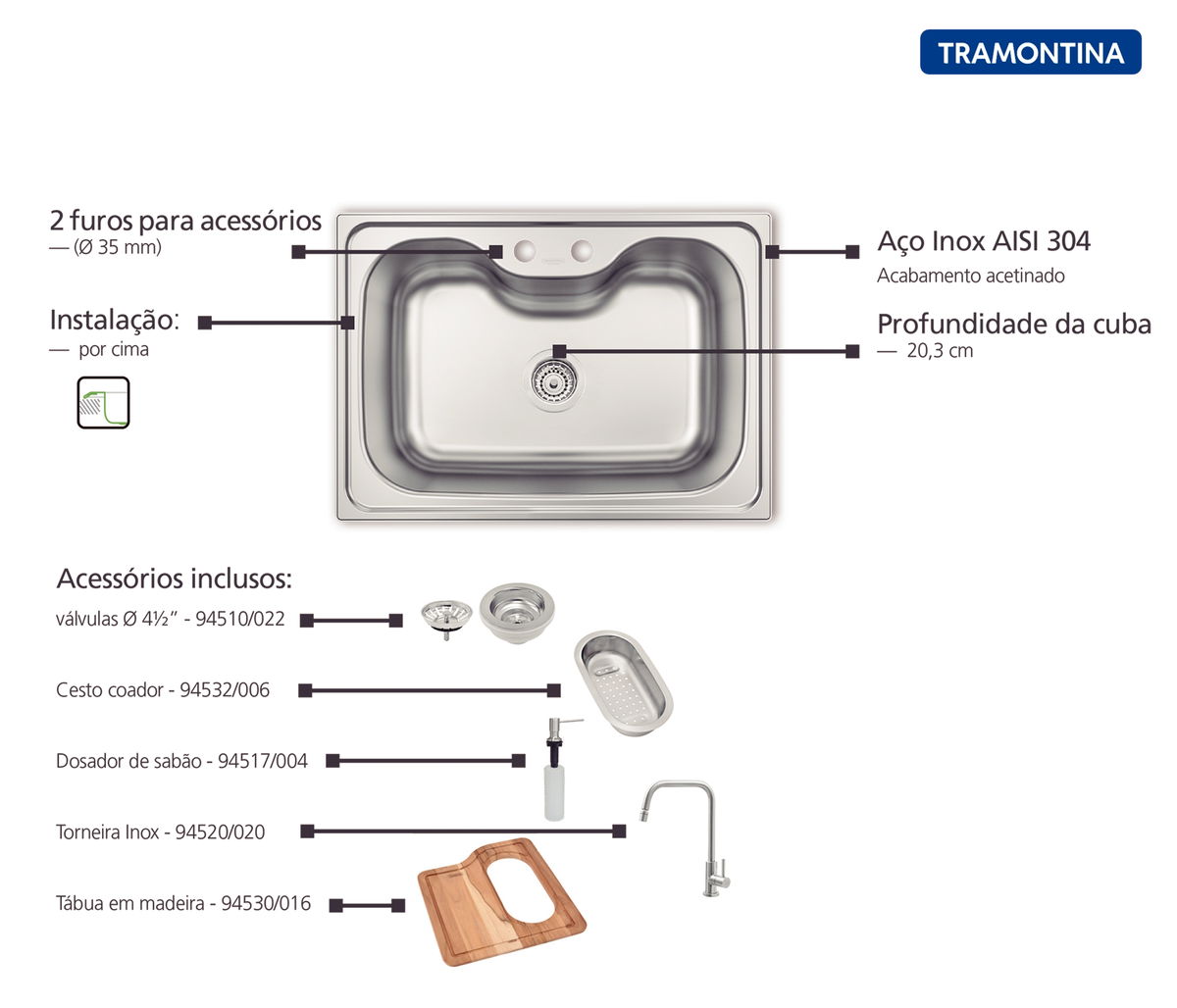 TRAMONTINA

2 furos para acessórios
— (Ø 35 mm)

Instalação:
— por cima

Aço Inox AISI 304
Acabamento acetinado

Profundidade da cuba
— 20,3 cm

Acessórios inclusos:
válvulas Ø 4½" - 94510/022
Cesto coador - 94532/006
Dosador de sabão - 94517/004
Torneira Inox - 94520/020
Tábua em madeira - 94530/016