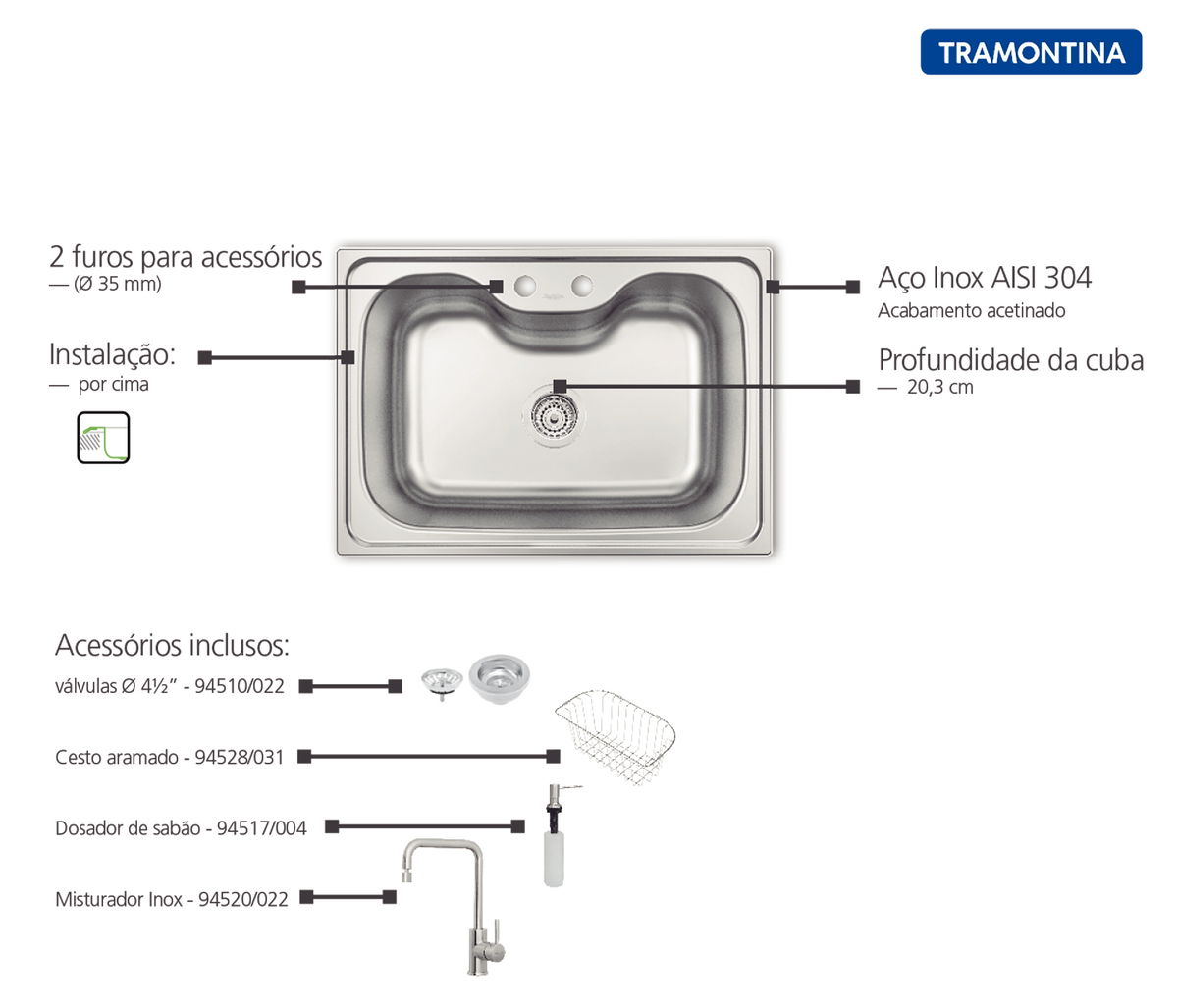 TRAMONTINA

2 furos para acessórios
— (Ø 35 mm)

Instalação:
— por cima

Aço Inox AISI 304
Acabamento acetinado

Profundidade da cuba
— 20,3 cm

Acessórios inclusos:
válvulas Ø 4½" - 94510/022

Cesto aramado - 94528/031

Dosador de sabão - 94517/004

Misturador Inox - 94520/022