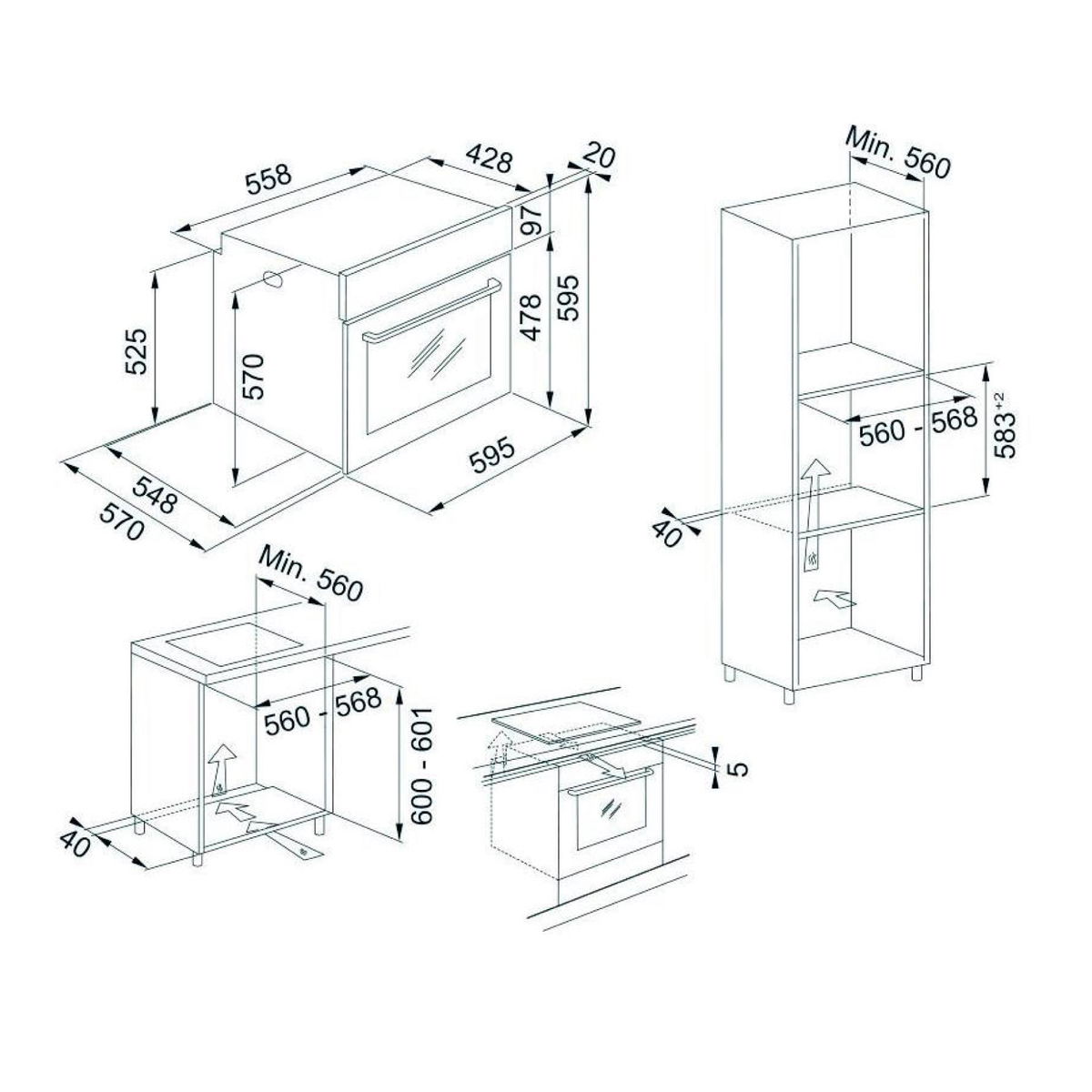 558
428
20
97
525
570
478
595
595
548
570

Min. 560
560 - 568
$583^{+2}$
40

Min. 560
560 - 568
600 - 601
40

5